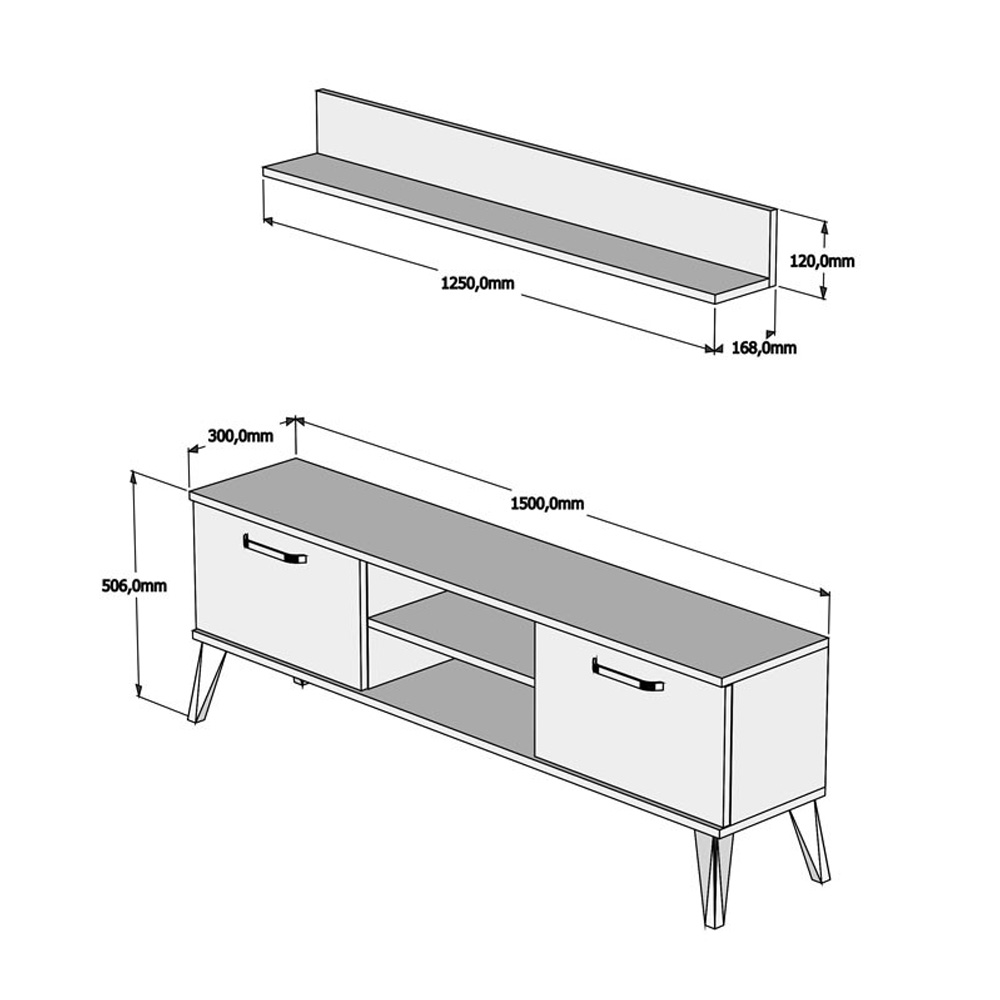 120,0mm

1250,0mm

168,0mm

300,0mm

1500,0mm

506,0mm